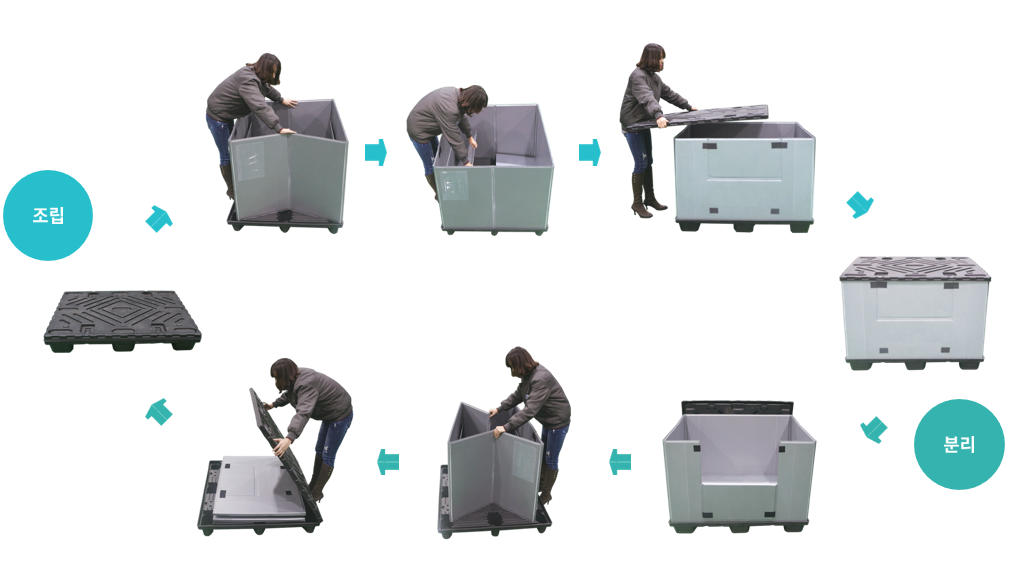 조립

분리